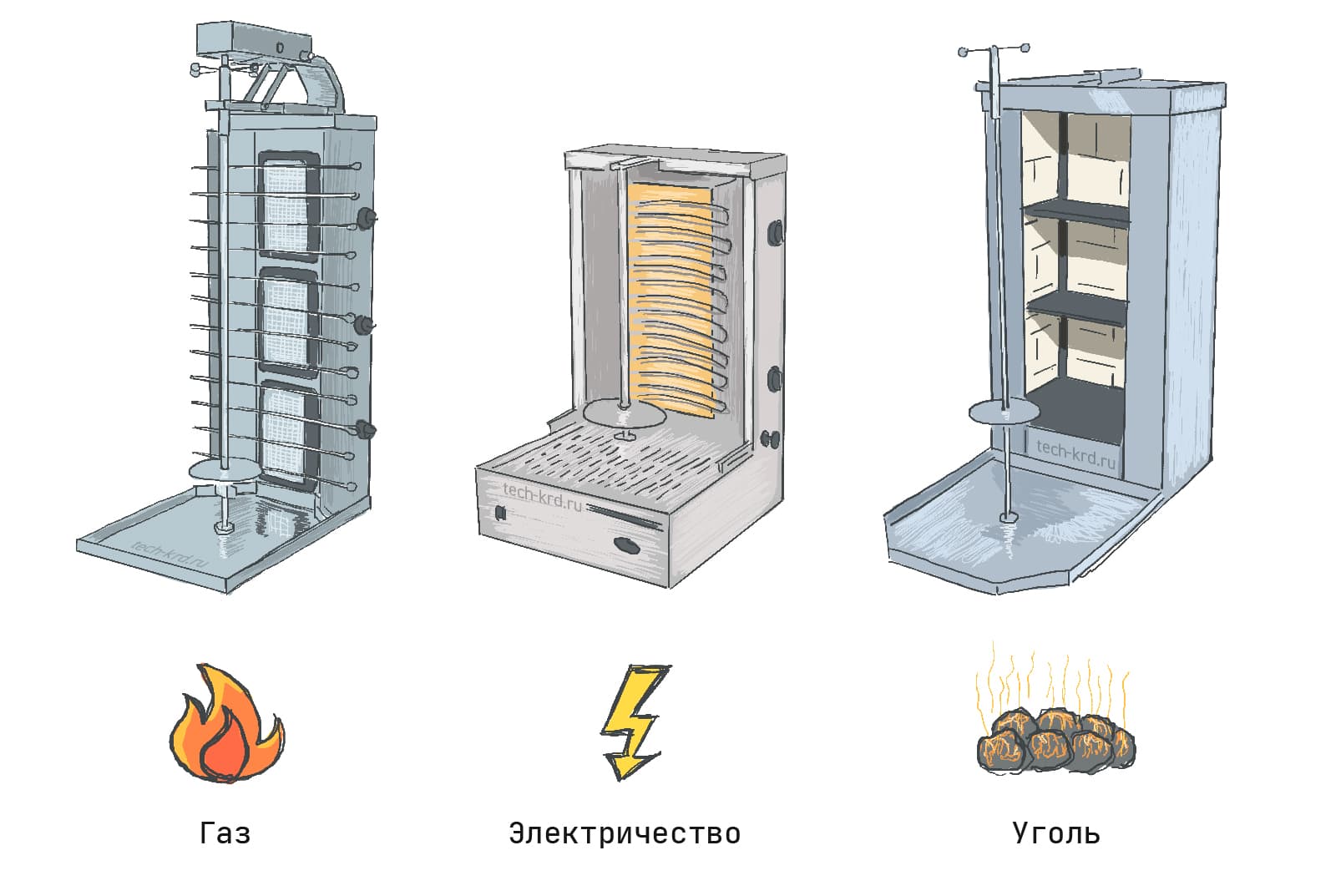 tech-krd.ru

tech-krd.ru

tech-krd.ru

Газ

Электричество

Уголь