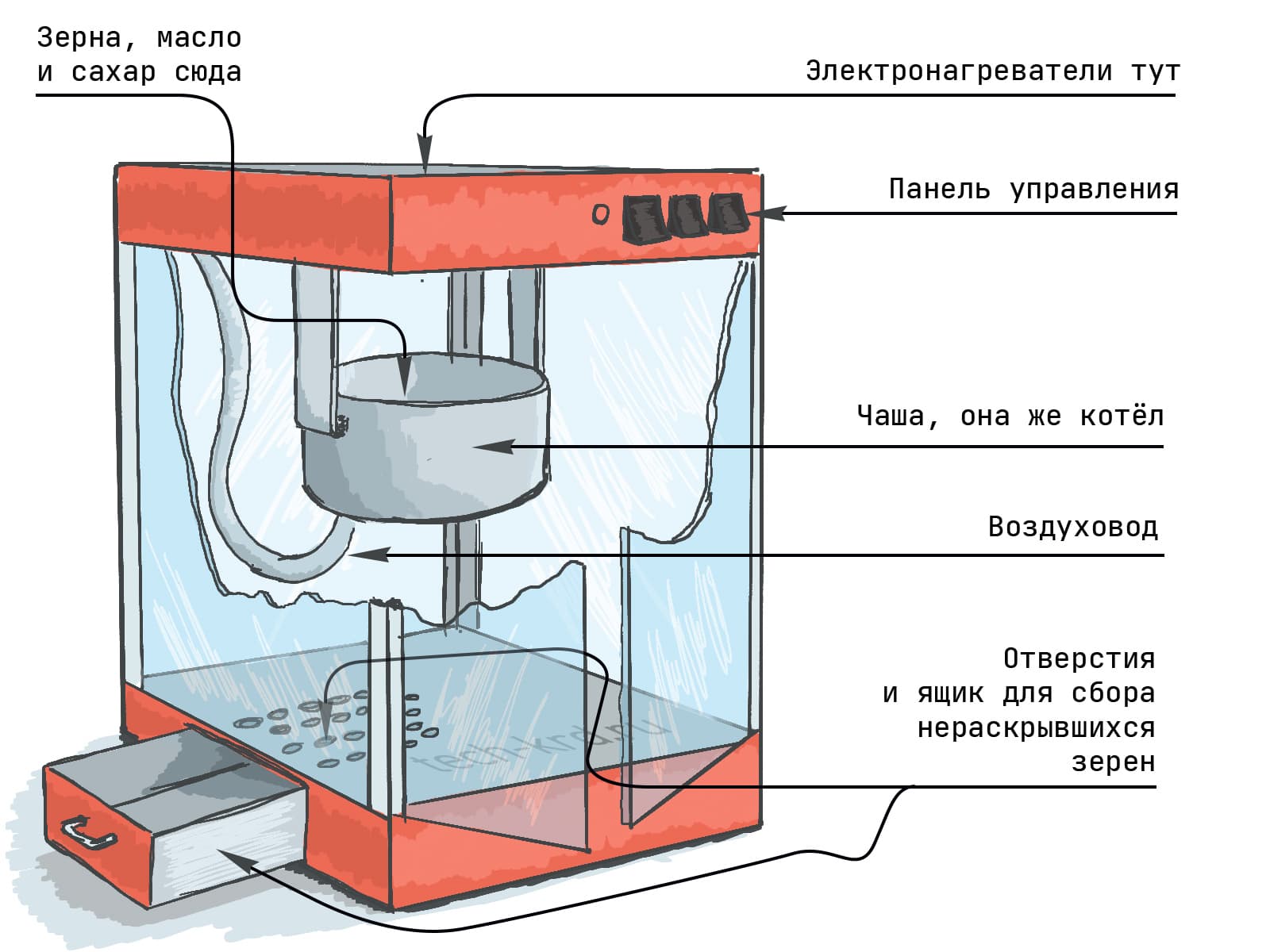 Зерна, масло и сахар сюда

Электронагреватели тут

Панель управления

Чаша, она же котёл

Воздуховод

Отверстия и ящик для сбора нераскрывшихся зерен

tech-krd.ru